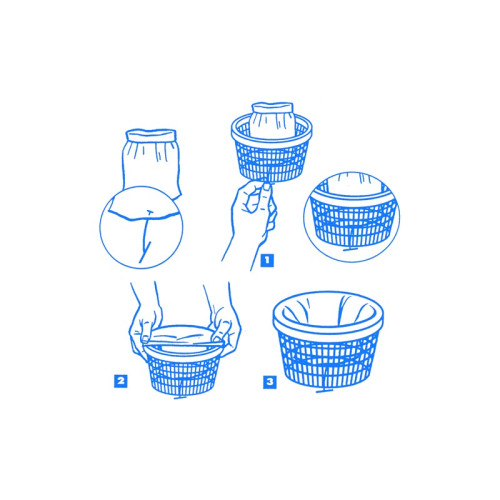 1

2

3